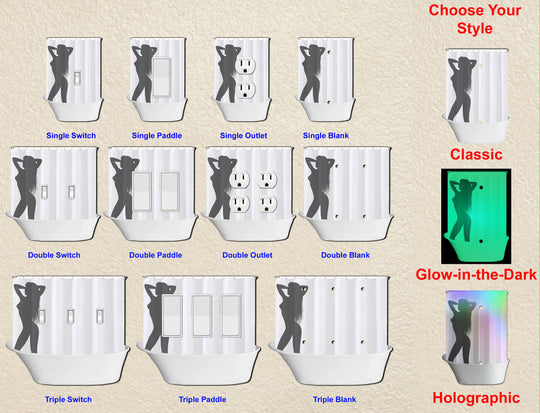 Single Switch
Single Paddle
Single Outlet
Single Blank

Double Switch
Double Paddle
Double Outlet
Double Blank

Triple Switch
Triple Paddle
Triple Blank

Choose Your Style

Classic

Glow-in-the-Dark

Holographic