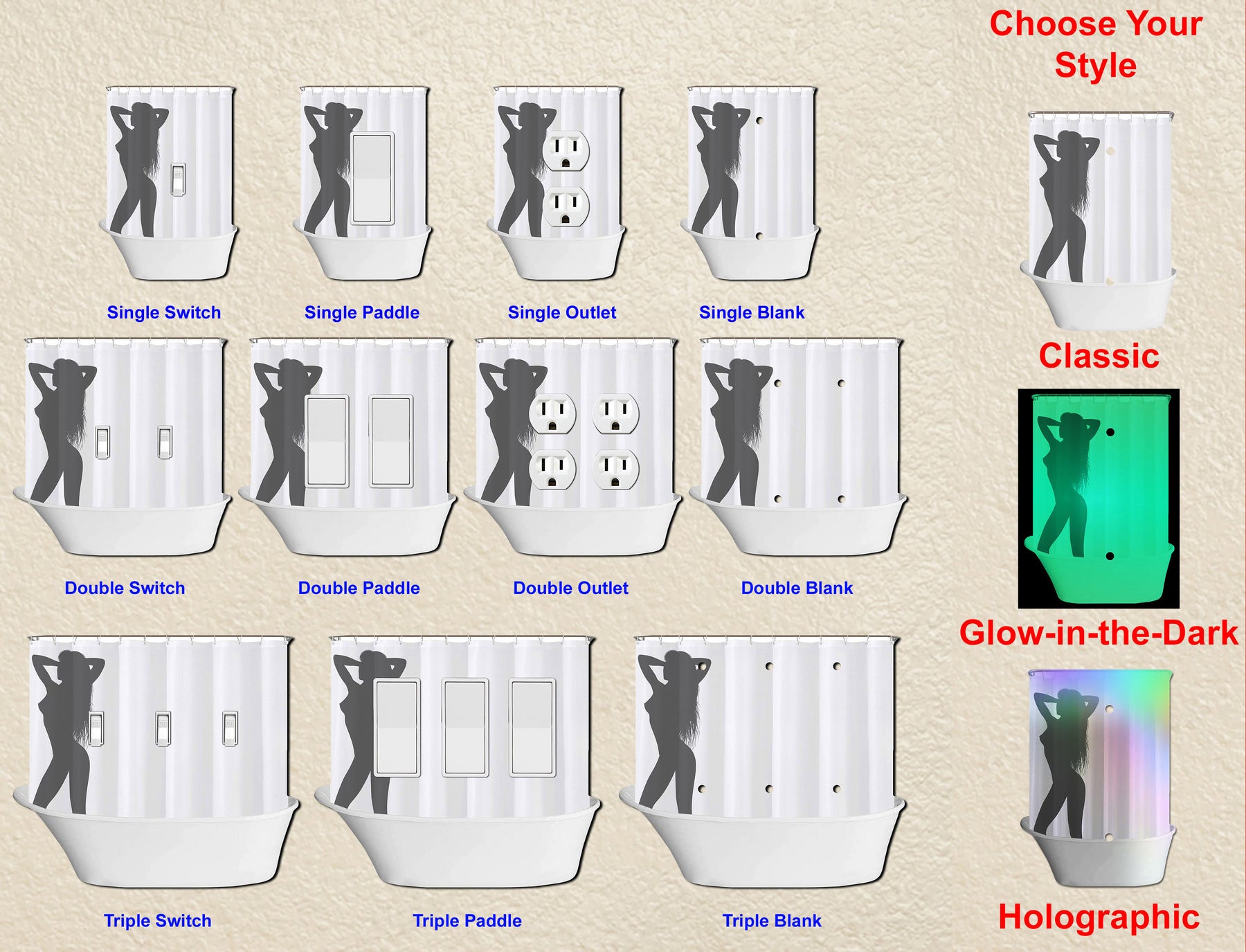 Single Switch

Single Paddle

Single Outlet

Single Blank

Double Switch

Double Paddle

Double Outlet

Double Blank

Triple Switch

Triple Paddle

Triple Blank

Choose Your Style

Classic

Glow-in-the-Dark

Holographic