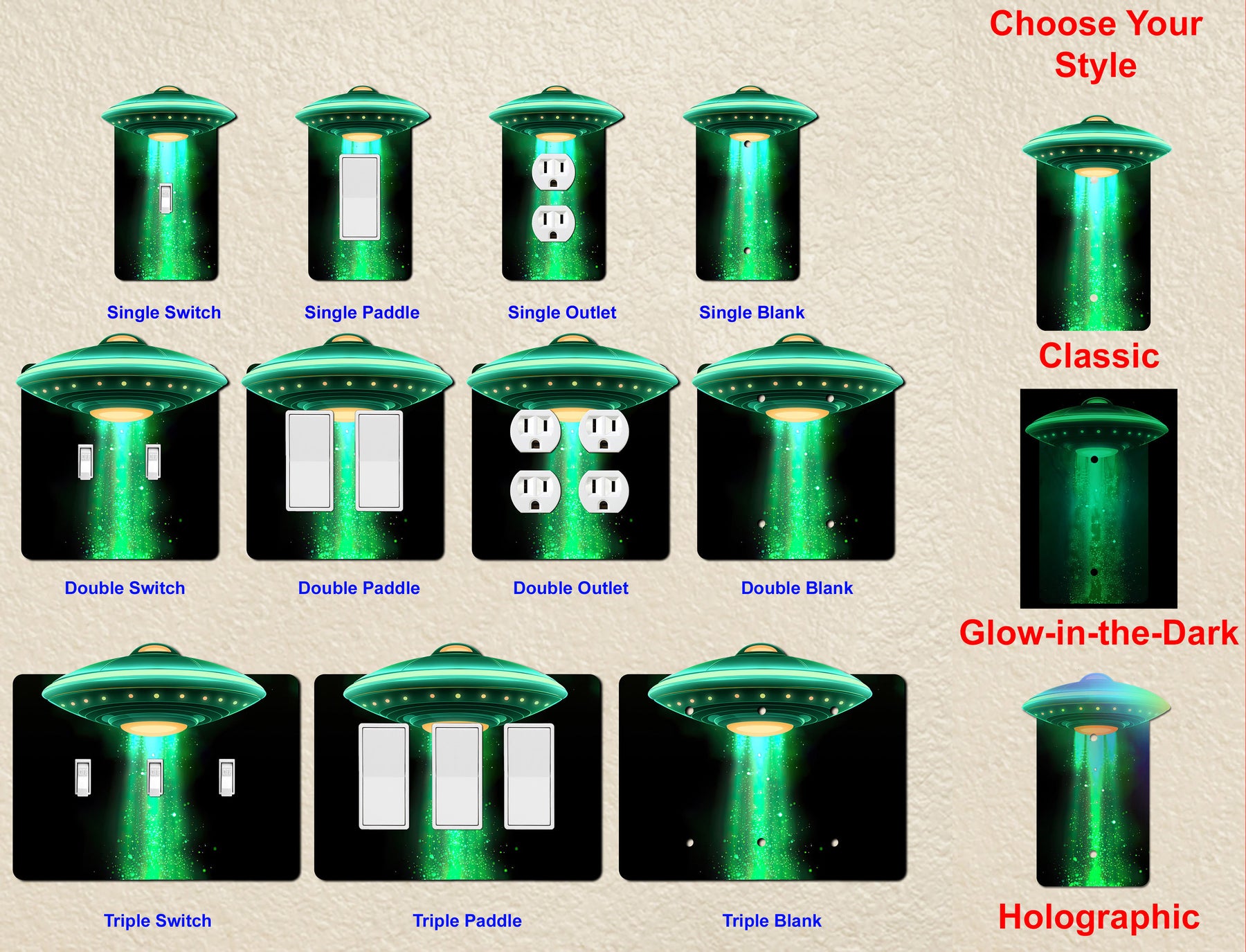 Single Switch

Single Paddle

Single Outlet

Single Blank

Double Switch

Double Paddle

Double Outlet

Double Blank

Triple Switch

Triple Paddle

Triple Blank

Choose Your Style

Classic

Glow-in-the-Dark

Holographic